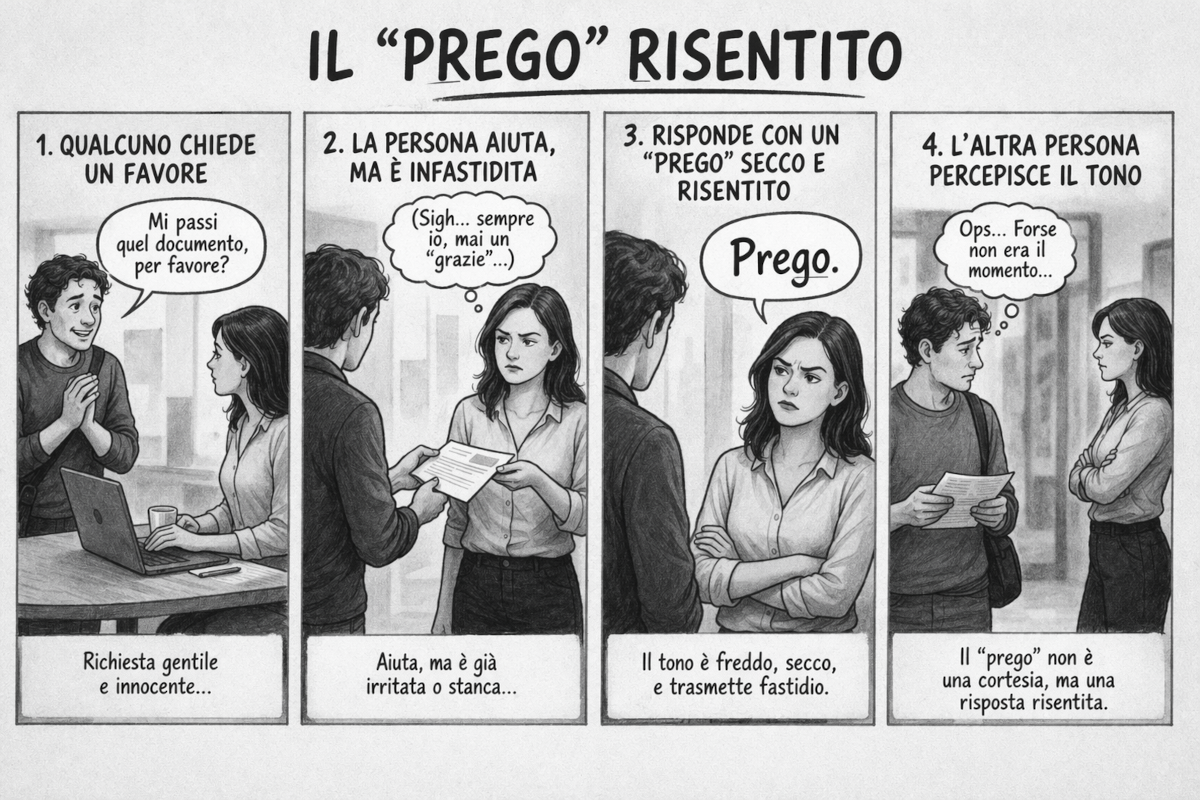 IL "PREGO" RISENTITO

1. QUALCUNO CHIEDE UN FAVORE

Mi passi quel documento, per favore?

Richiesta gentile e innocente...

2. LA PERSONA AIUTA, MA È INFASTIDITA

(Sigh... sempre io, mai un "grazie"...)

Aiuta, ma è già irritata o stanca...

3. RISPONDE CON UN "PREGO" SECCO E RISENTITO

Prego.

Il tono è freddo, secco, e trasmette fastidio.

4. L'ALTRA PERSONA PERCEPISCE IL TONO

Ops... Forse non era il momento...

Il "prego" non è una cortesia, ma una risposta risentita.